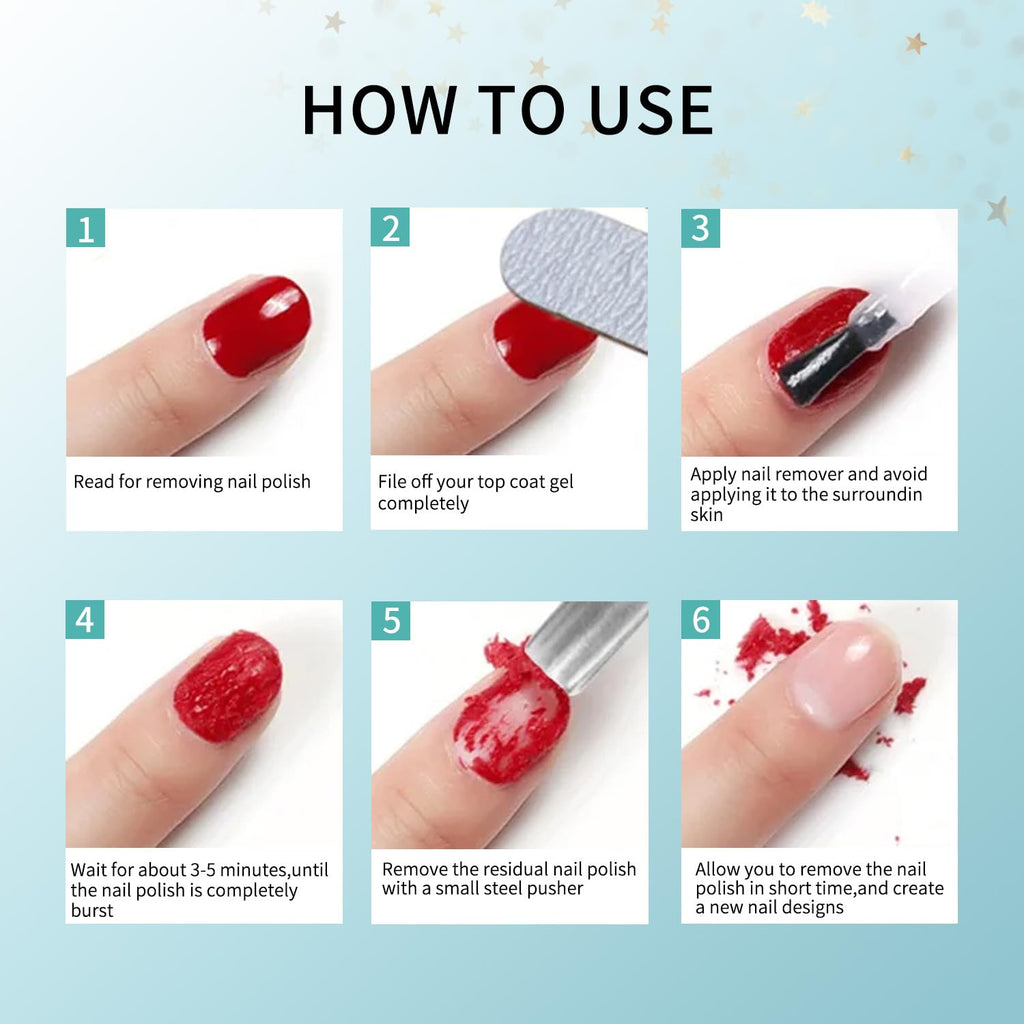 HOW TO USE

1

Read for removing nail polish

2

File off your top coat gel completely

3

Apply nail remover and avoid applying it to the surroundin skin

4

Wait for about 3-5 minutes,until the nail polish is completely burst

5

Remove the residual nail polish with a small steel pusher

6

Allow you to remove the nail polish in short time,and create a new nail designs