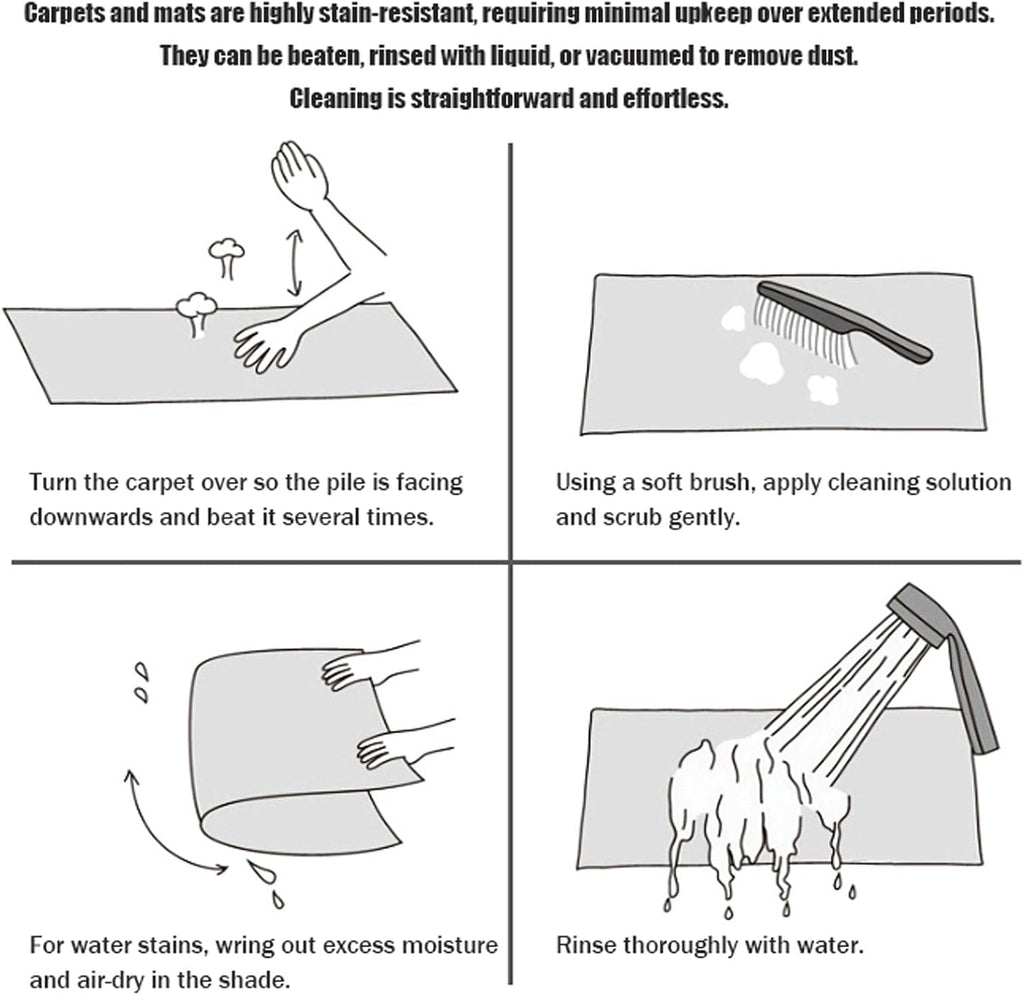 Carpets and mats are highly stain-resistant, requiring minimal upkeep over extended periods.
They can be beaten, rinsed with liquid, or vacuumed to remove dust.
Cleaning is straightforward and effortless.

Turn the carpet over so the pile is facing downwards and beat it several times.

Using a soft brush, apply cleaning solution and scrub gently.

For water stains, wring out excess moisture and air-dry in the shade.

Rinse thoroughly with water.