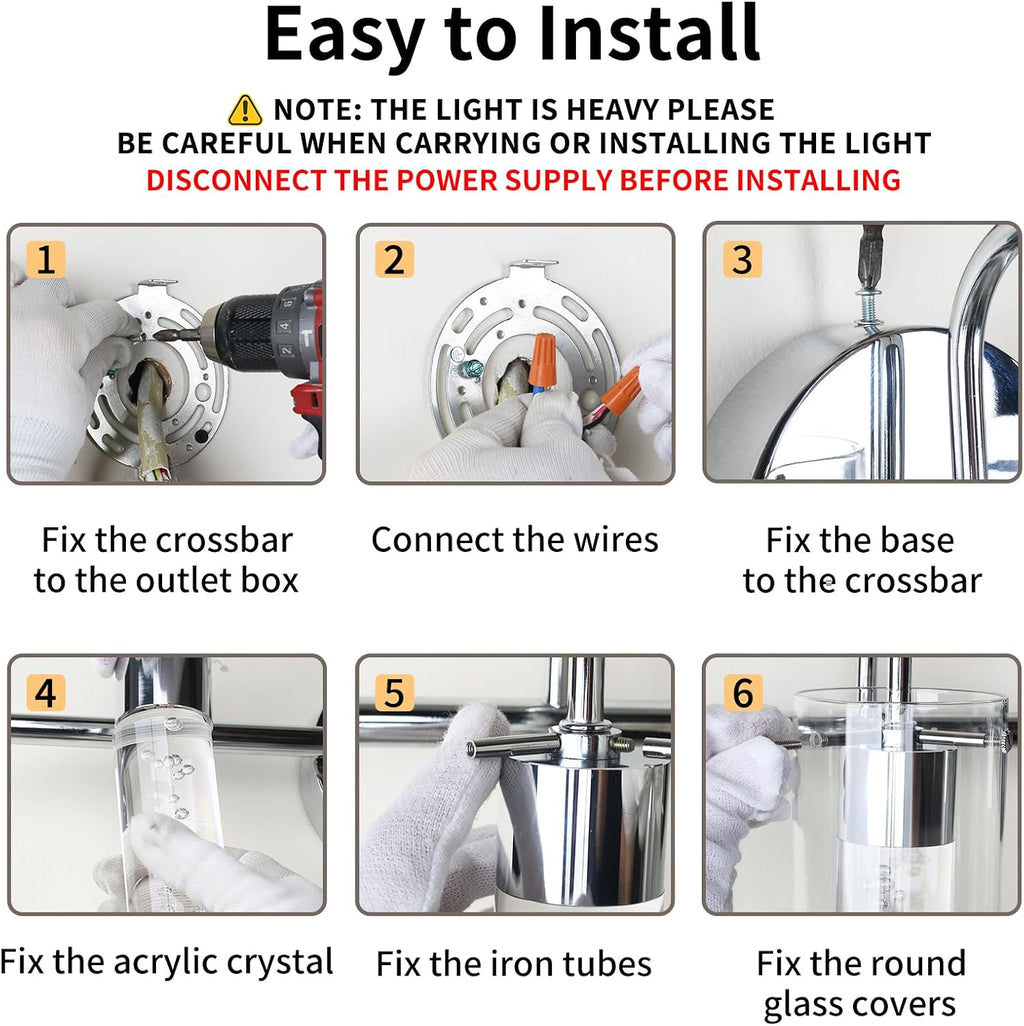 Easy to Install

NOTE: THE LIGHT IS HEAVY PLEASE
BE CAREFUL WHEN CARRYING OR INSTALLING THE LIGHT
DISCONNECT THE POWER SUPPLY BEFORE INSTALLING

1

Fix the crossbar
to the outlet box

2

Connect the wires

3

Fix the base
to the crossbar

4

Fix the acrylic crystal

5

Fix the iron tubes

6

Fix the round
glass covers