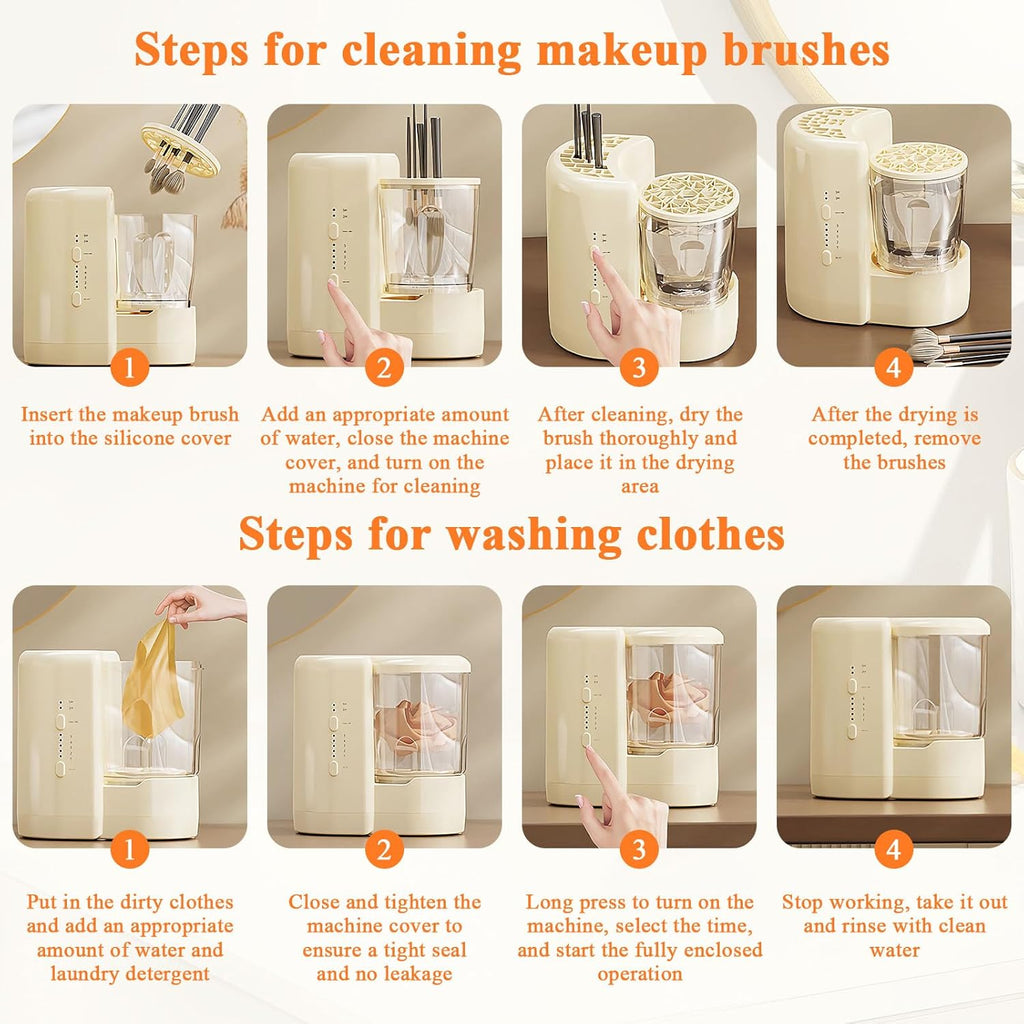 Steps for cleaning makeup brushes

1

Insert the makeup brush into the silicone cover

2

Add an appropriate amount of water, close the machine cover, and turn on the machine for cleaning

3

After cleaning, dry the brush thoroughly and place it in the drying area

4

After the drying is completed, remove the brushes

Steps for washing clothes

1

Put in the dirty clothes and add an appropriate amount of water and laundry detergent

2

Close and tighten the machine cover to ensure a tight seal and no leakage

3

Long press to turn on the machine, select the time, and start the fully enclosed operation

4

Stop working, take it out and rinse with clean water