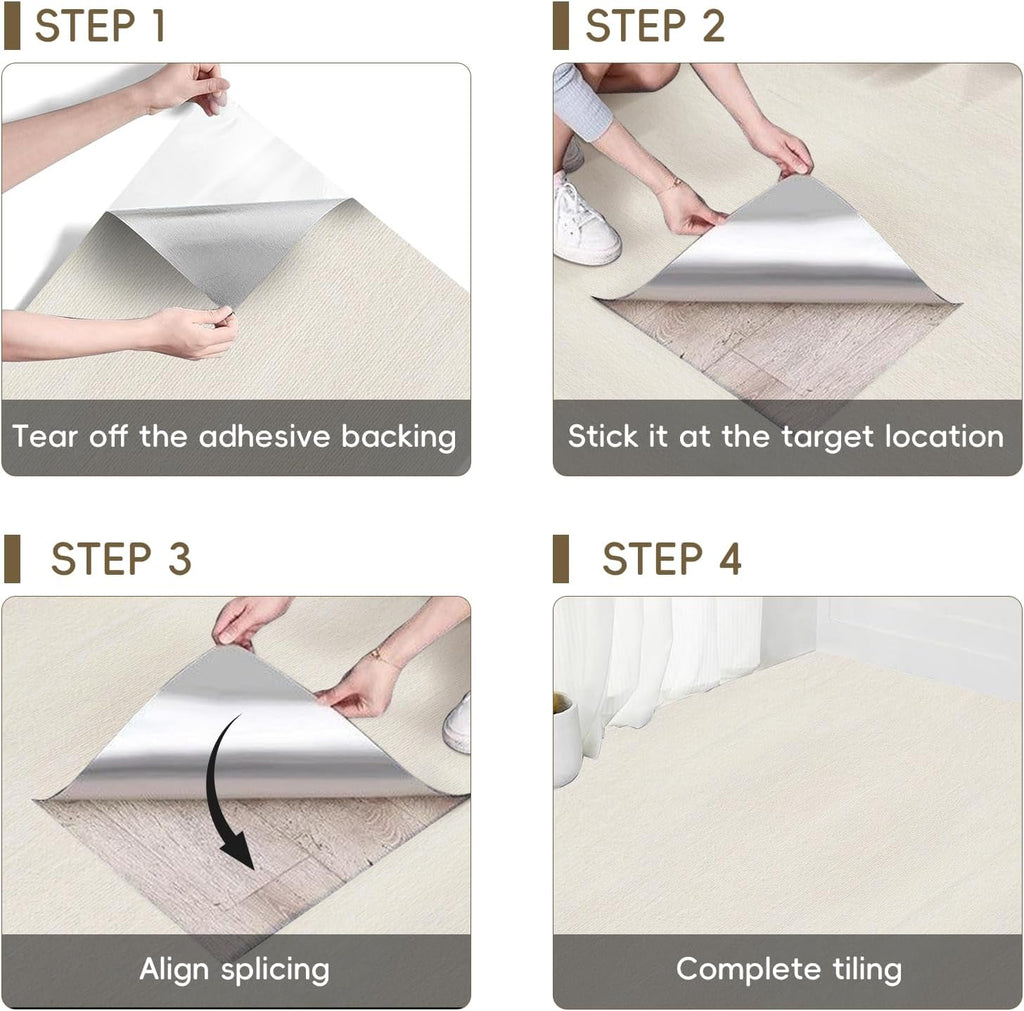 STEP 1

Tear off the adhesive backing

STEP 2

Stick it at the target location

STEP 3

Align splicing

STEP 4

Complete tiling