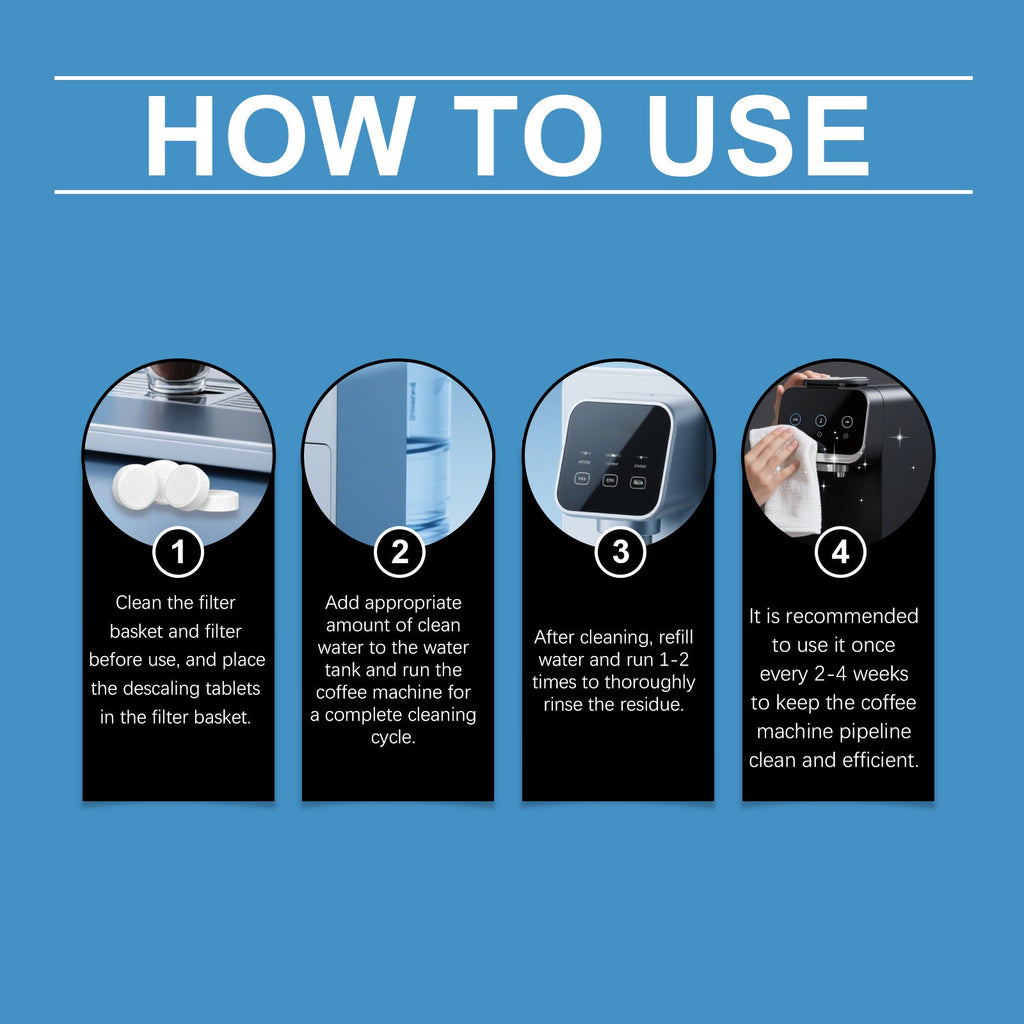 HOW TO USE

1
Clean the filter basket and filter before use, and place the descaling tablets in the filter basket.

2
Add appropriate amount of clean water to the water tank and run the coffee machine for a complete cleaning cycle.

3
After cleaning, refill water and run 1-2 times to thoroughly rinse the residue.

4
It is recommended to use it once every 2-4 weeks to keep the coffee machine pipeline clean and efficient.